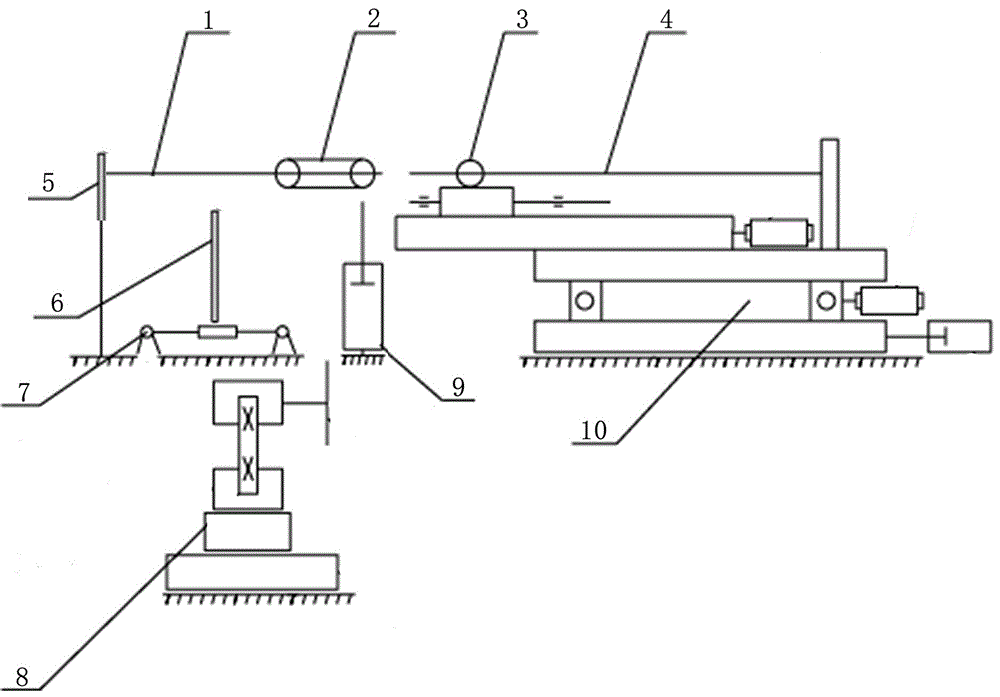 1
2
3
4
5
6
7
9
10
8