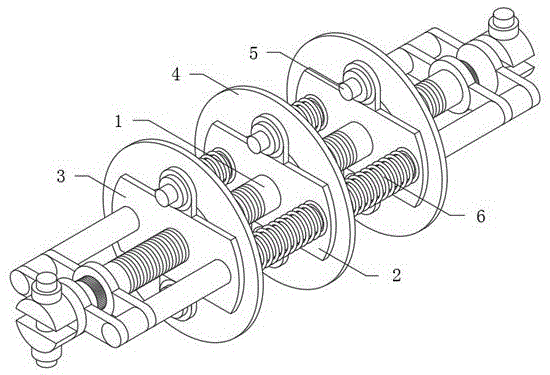 5
4
1
3
6
2