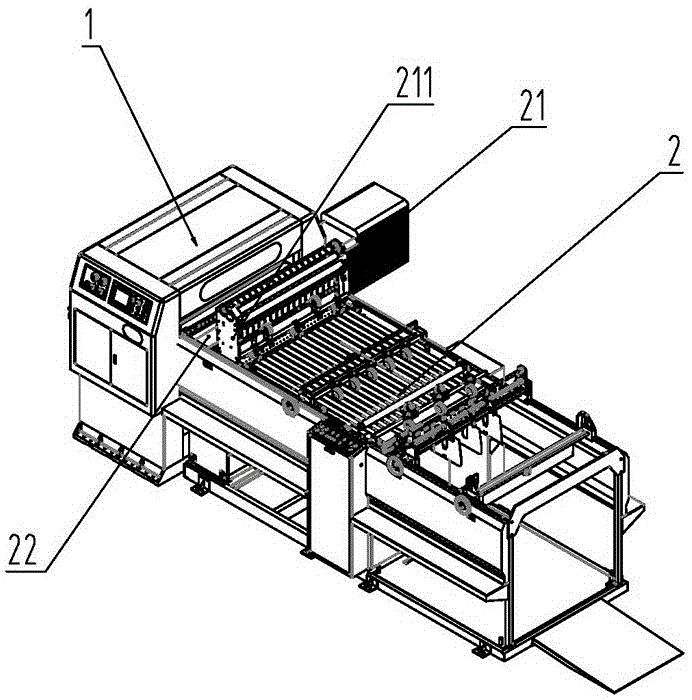 1
211
21
2
22