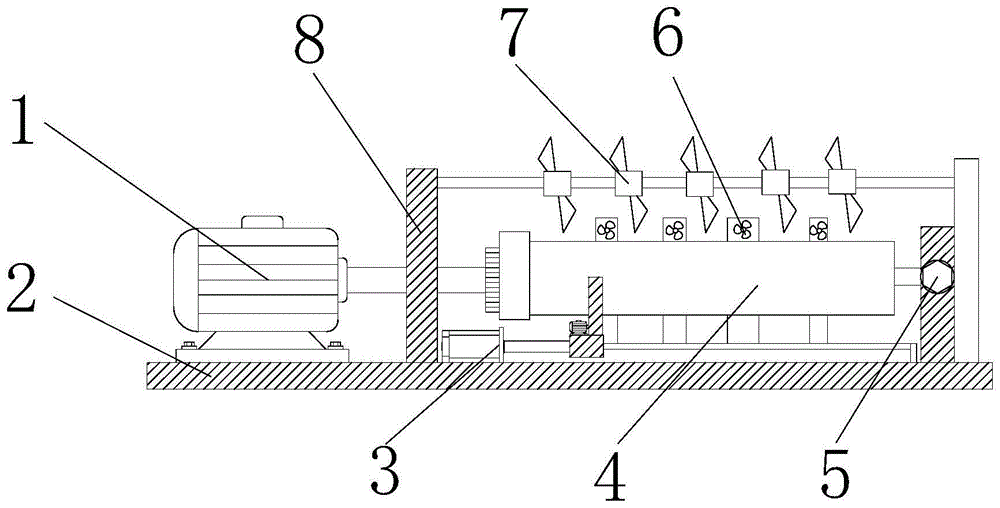 8
7
6
1
2
3
4
5