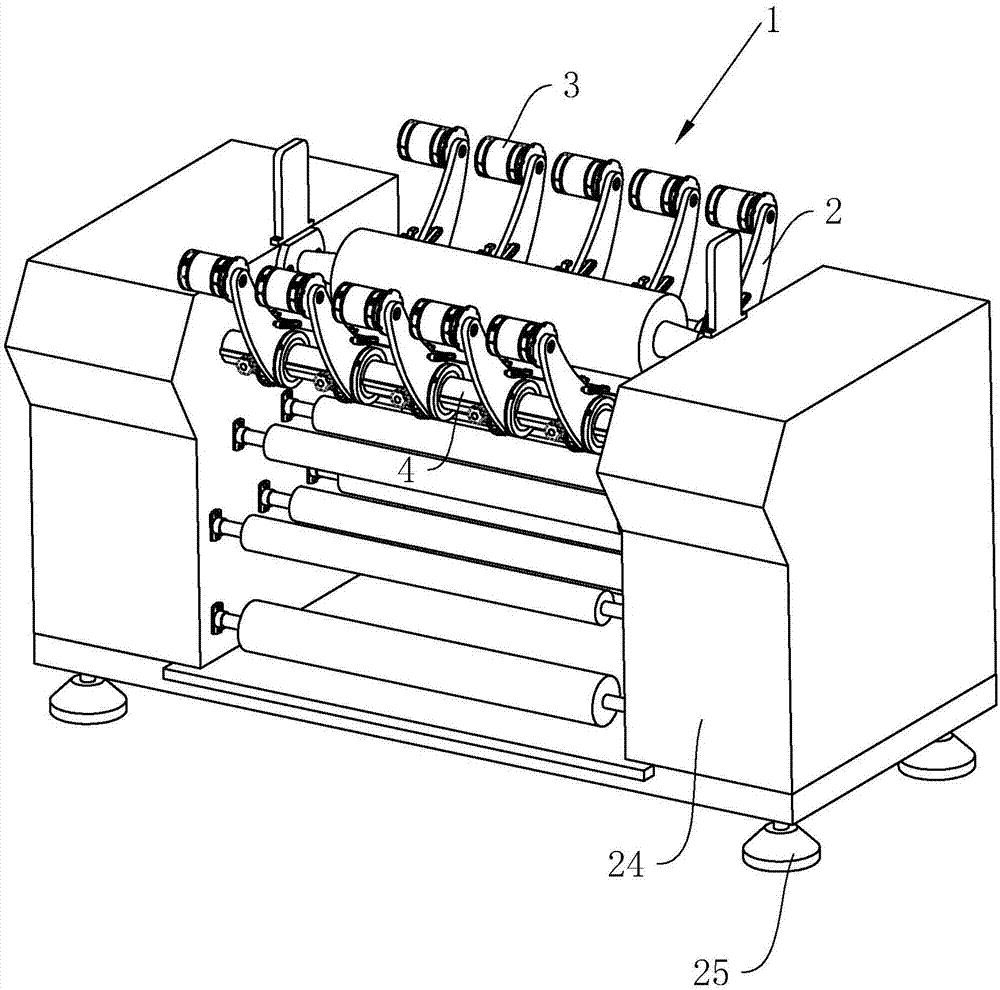 1
3
2
4
24
25